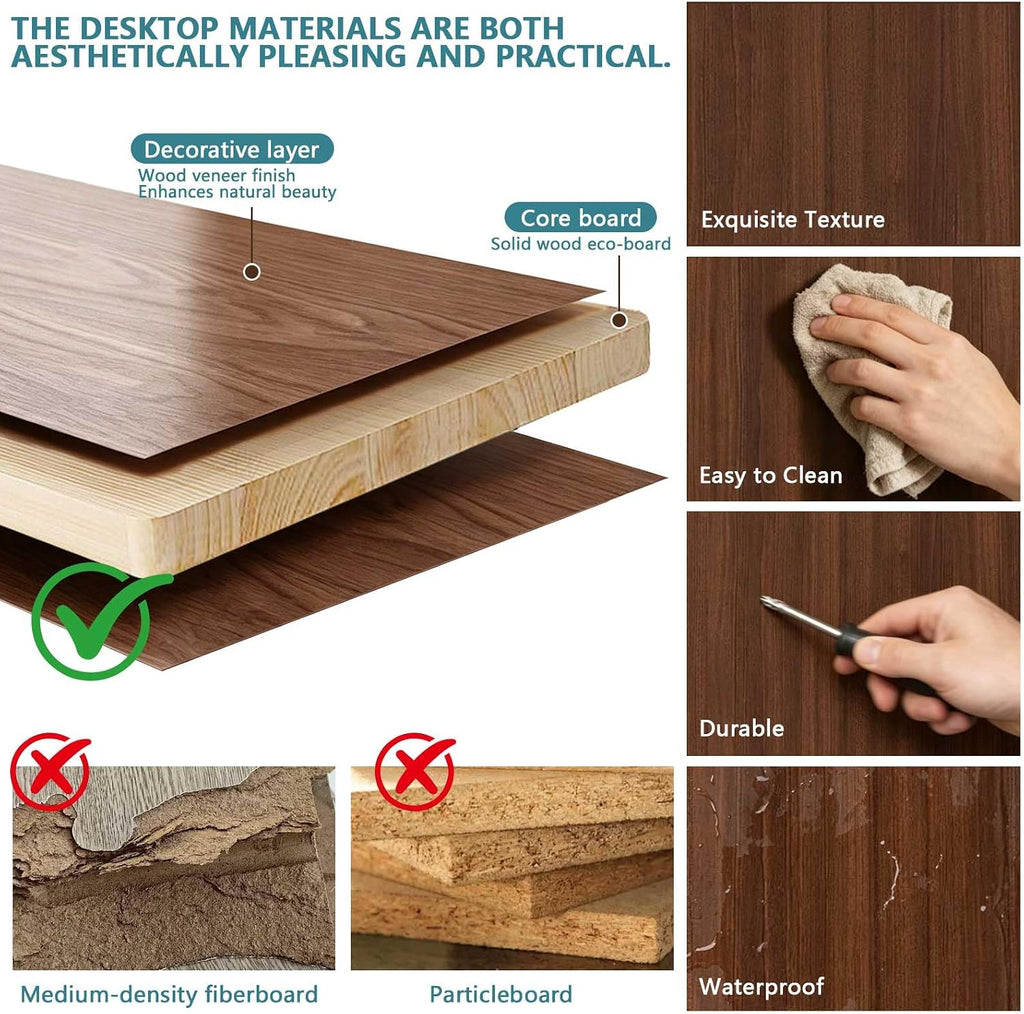 THE DESKTOP MATERIALS ARE BOTH AESTHETICALLY PLEASING AND PRACTICAL.

Decorative layer
Wood veneer finish
Enhances natural beauty

Core board
Solid wood eco-board

Medium-density fiberboard

Particleboard

Exquisite Texture

Easy to Clean

Durable

Waterproof