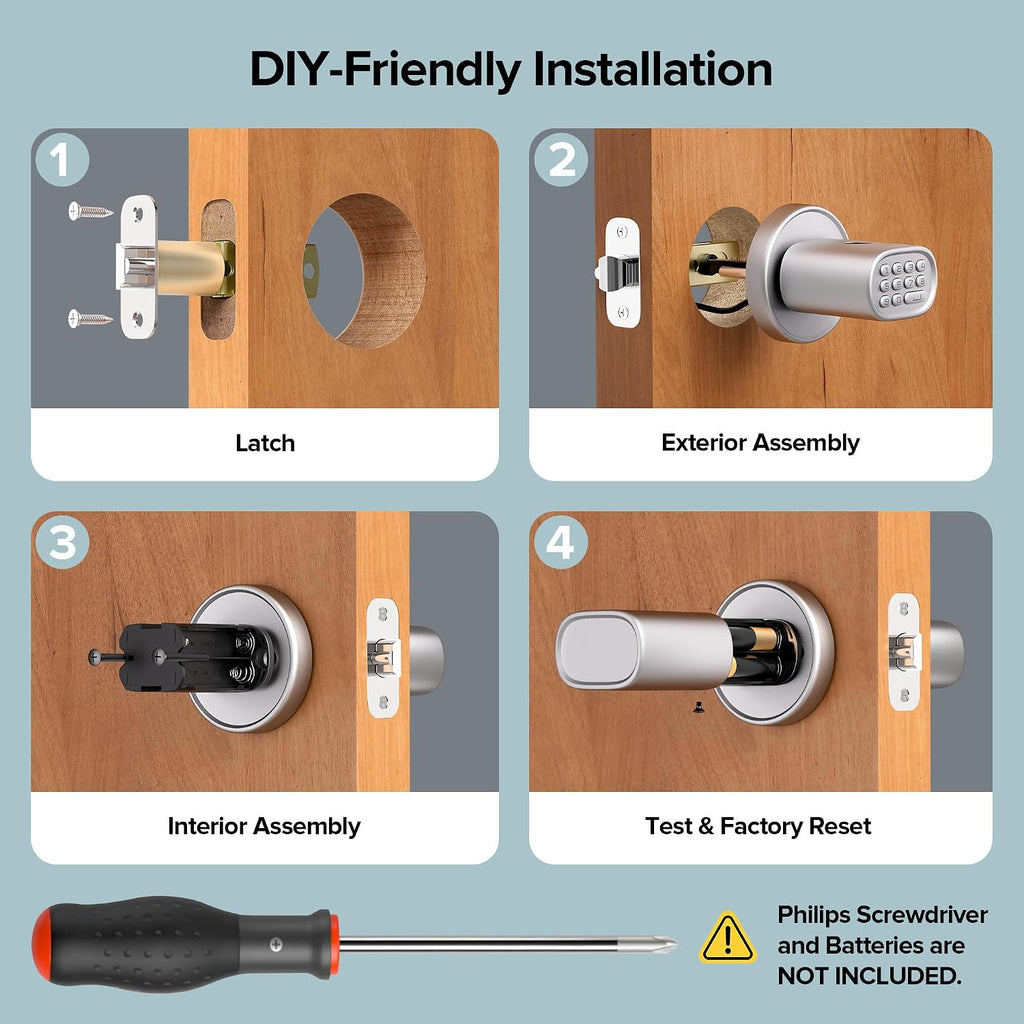 DIY-Friendly Installation

1

Latch

2

Exterior Assembly

3

Interior Assembly

4

Test & Factory Reset

Philips Screwdriver and Batteries are NOT INCLUDED.