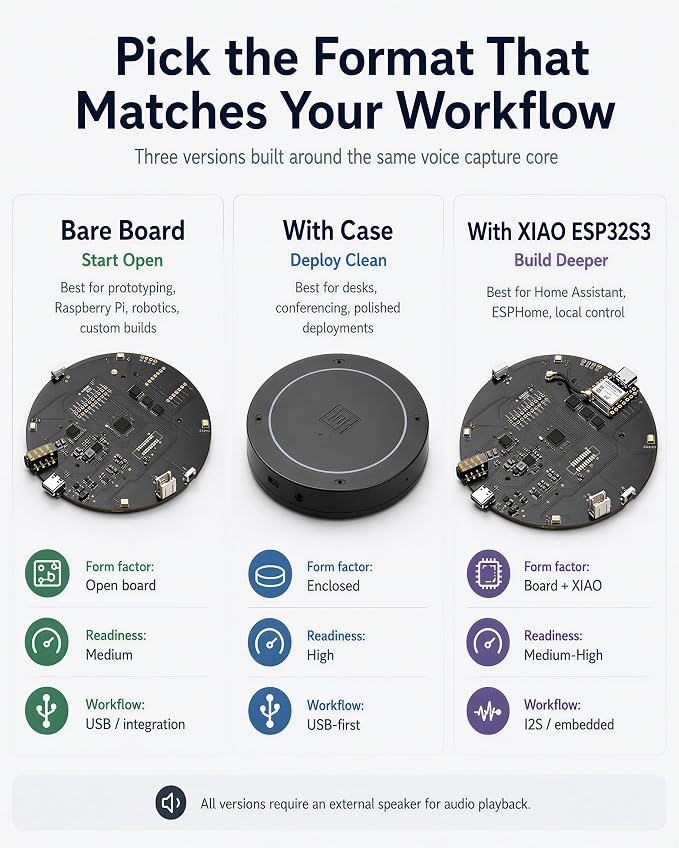 Pick the Format That Matches Your Workflow

Three versions built around the same voice capture core

Bare Board
Start Open
Best for prototyping, Raspberry Pi, robotics, custom builds

Form factor:
Open board

Readiness:
Medium

Workflow:
USB / integration

With Case
Deploy Clean
Best for desks, conferencing, polished deployments

Form factor:
Enclosed

Readiness:
High

Workflow:
USB-first

With XIAO ESP32S3
Build Deeper
Best for Home Assistant, ESPHome, local control

Form factor:
Board + XIAO

Readiness:
Medium-High

Workflow:
I2S / embedded

All versions require an external speaker for audio playback.