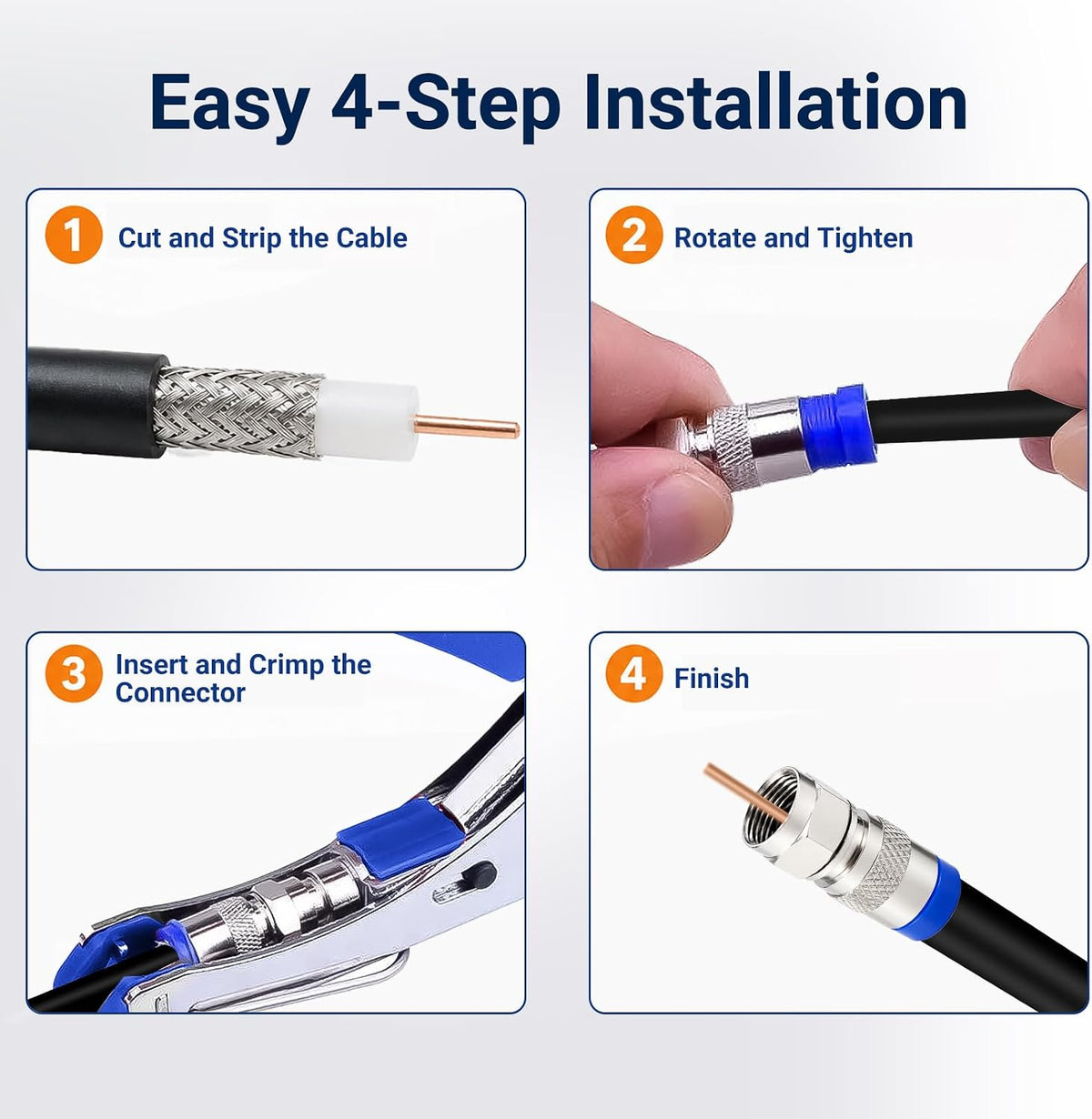 Easy 4-Step Installation

1 Cut and Strip the Cable

2 Rotate and Tighten

3 Insert and Crimp the Connector

4 Finish