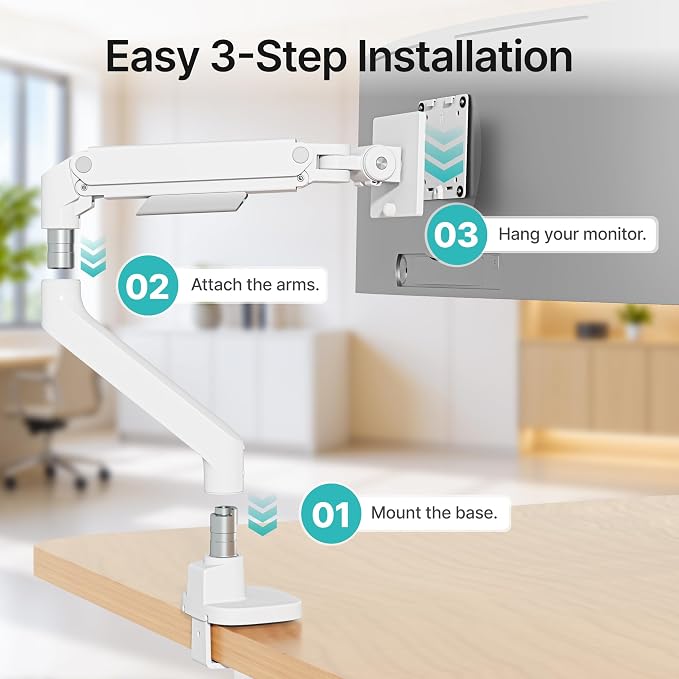 Easy 3-Step Installation

03 Hang your monitor.

02 Attach the arms.

01 Mount the base.