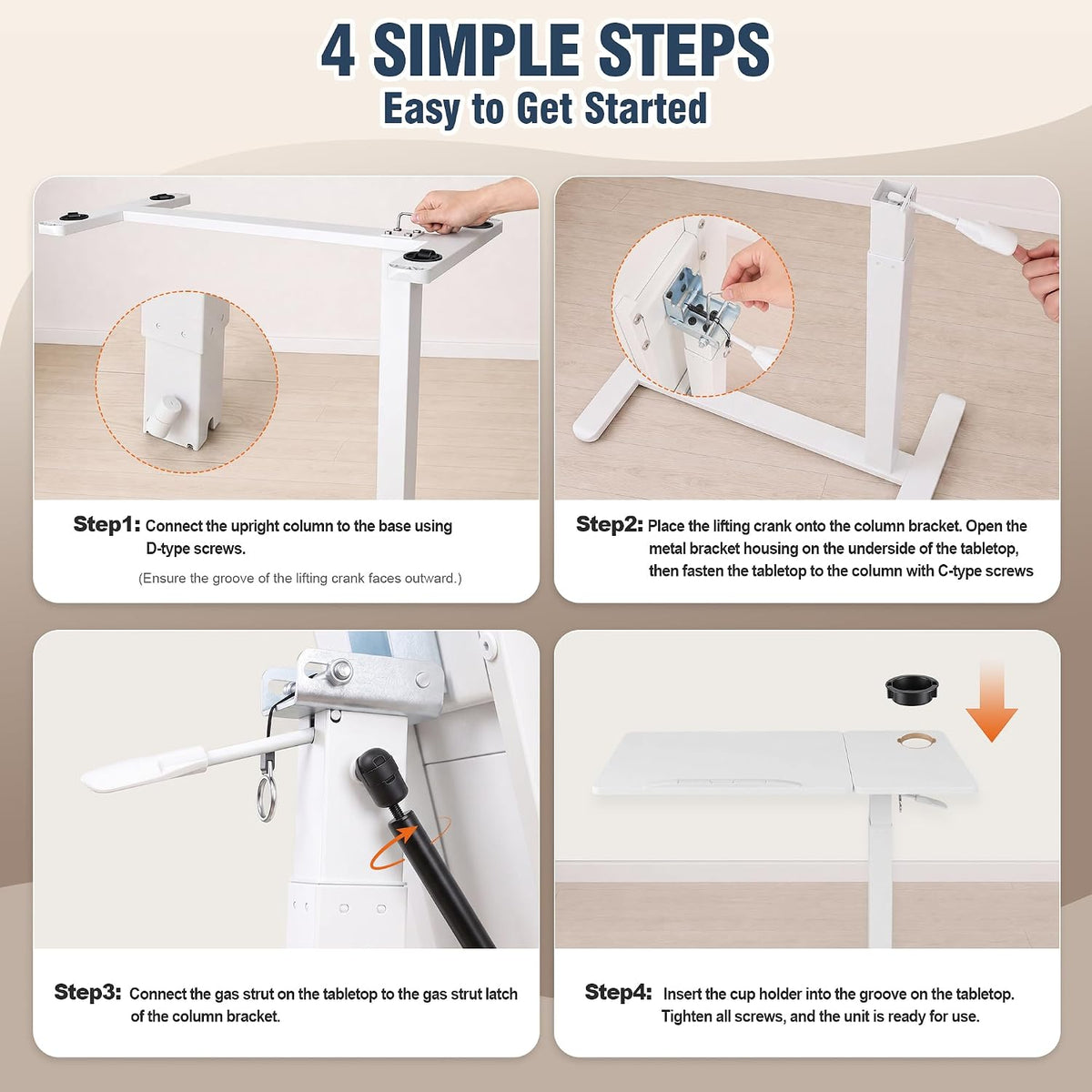 4 SIMPLE STEPS
Easy to Get Started

Step1: Connect the upright column to the base using D-type screws.

(Ensure the groove of the lifting crank faces outward.)

Step2: Place the lifting crank onto the column bracket. Open the metal bracket housing on the underside of the tabletop, then fasten the tabletop to the column with C-type screws

Step3: Connect the gas strut on the tabletop to the gas strut latch of the column bracket.

Step4: Insert the cup holder into the groove on the tabletop. Tighten all screws, and the unit is ready for use.