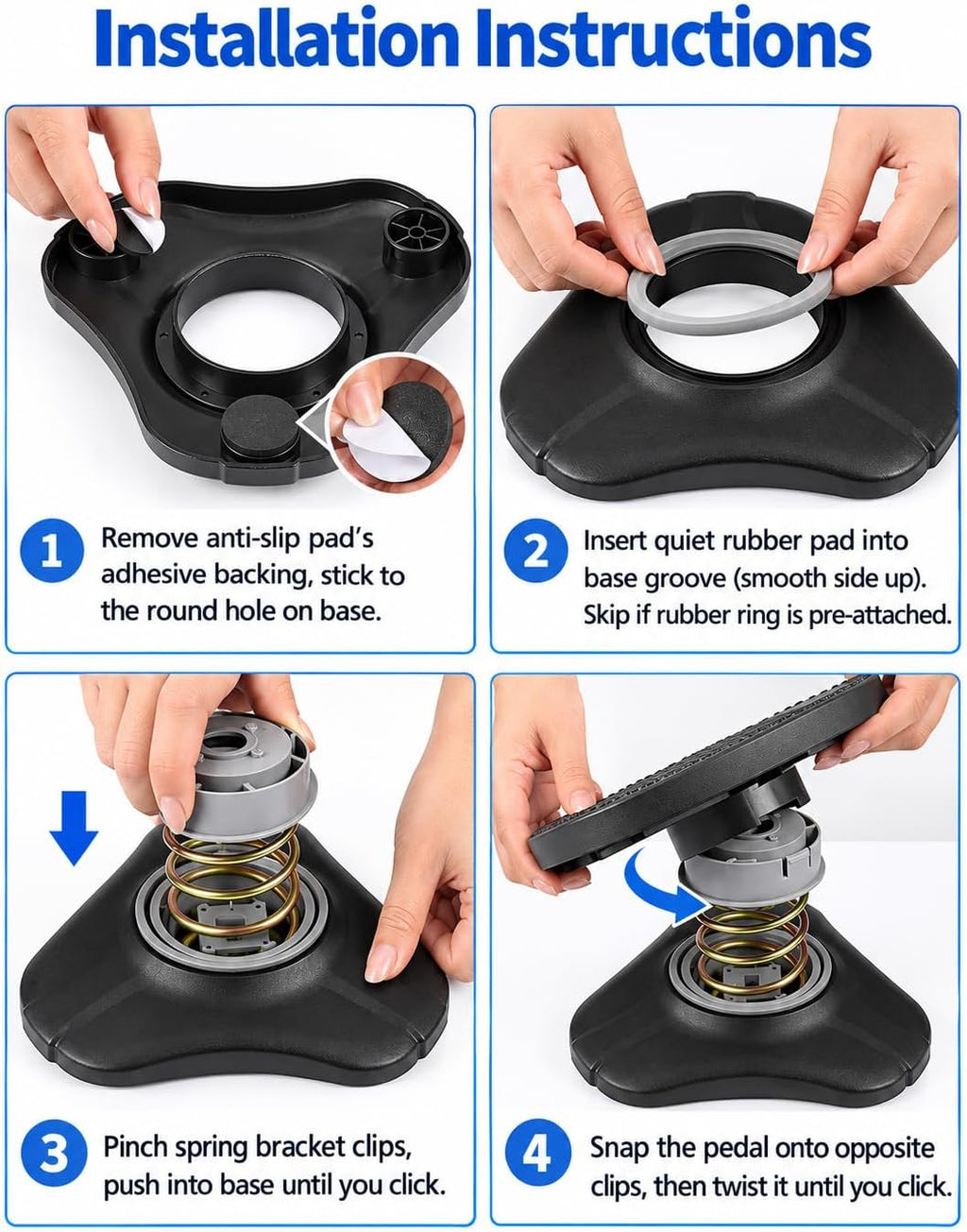 Installation Instructions

1 Remove anti-slip pad's adhesive backing, stick to the round hole on base.

2 Insert quiet rubber pad into base groove (smooth side up). Skip if rubber ring is pre-attached.

3 Pinch spring bracket clips, push into base until you click.

4 Snap the pedal onto opposite clips, then twist it until you click.