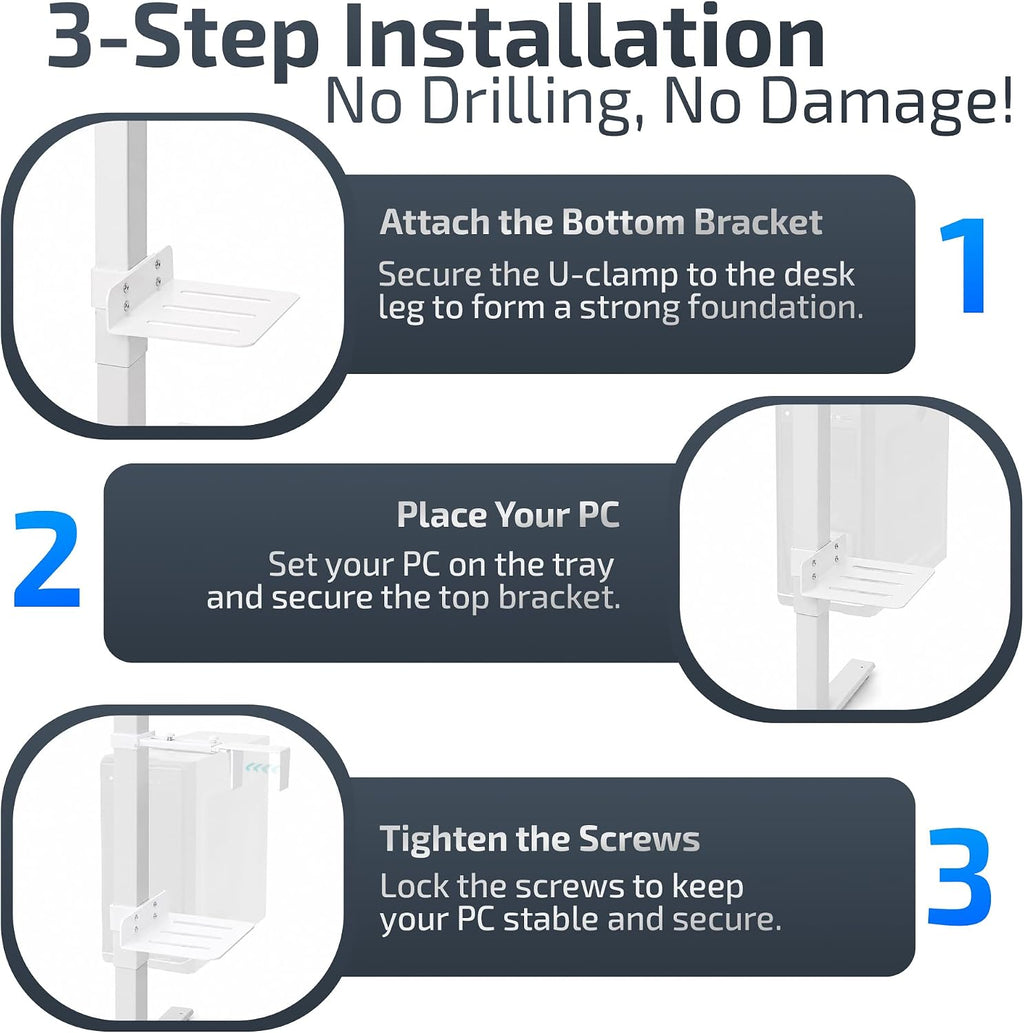 3-Step Installation
No Drilling, No Damage!

Attach the Bottom Bracket

Secure the U-clamp to the desk leg to form a strong foundation.

1

2

Place Your PC

Set your PC on the tray and secure the top bracket.

Tighten the Screws

Lock the screws to keep your PC stable and secure.

3