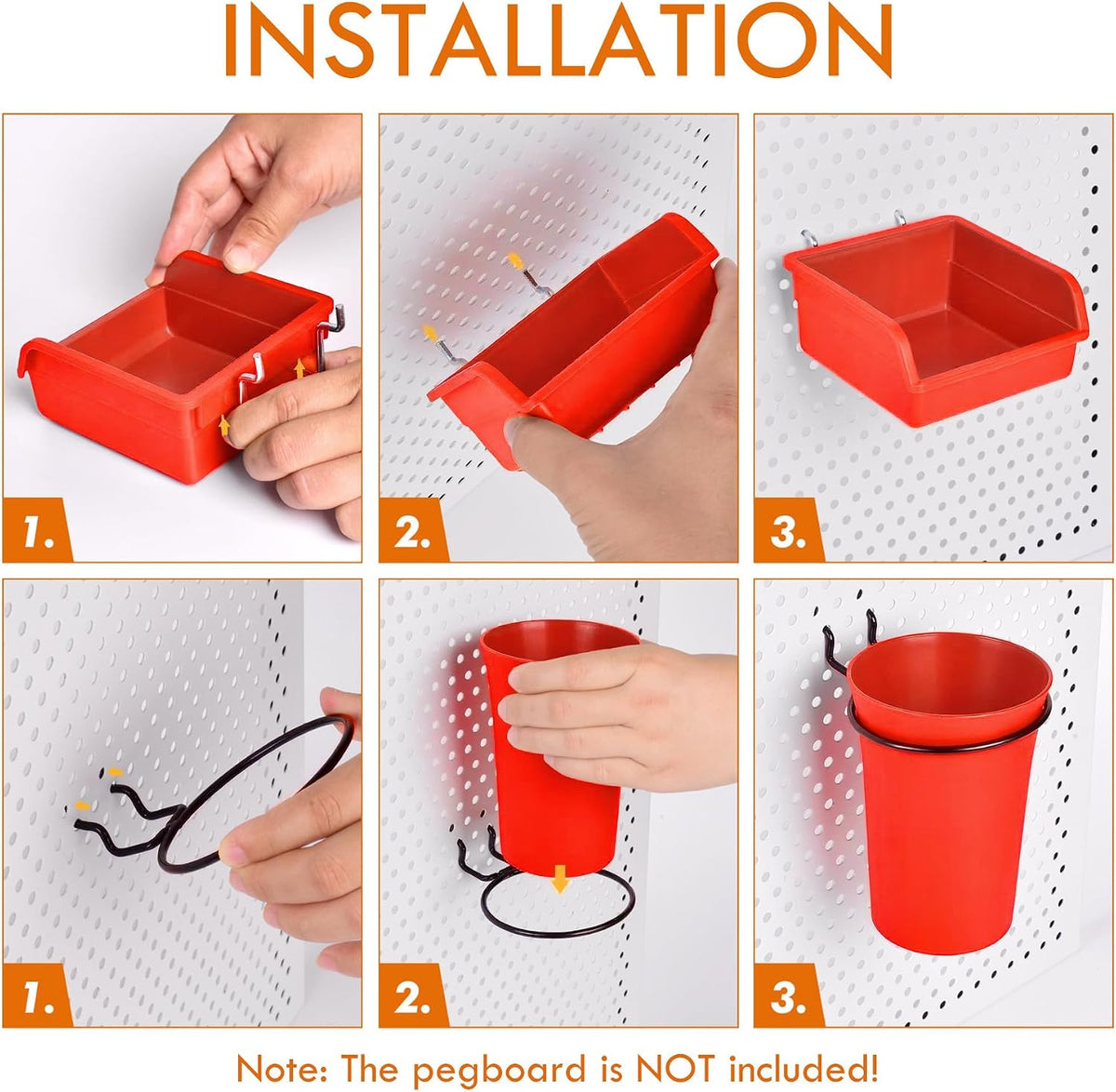 INSTALLATION

1.

2.

3.

1.

2.

3.

Note: The pegboard is NOT included!