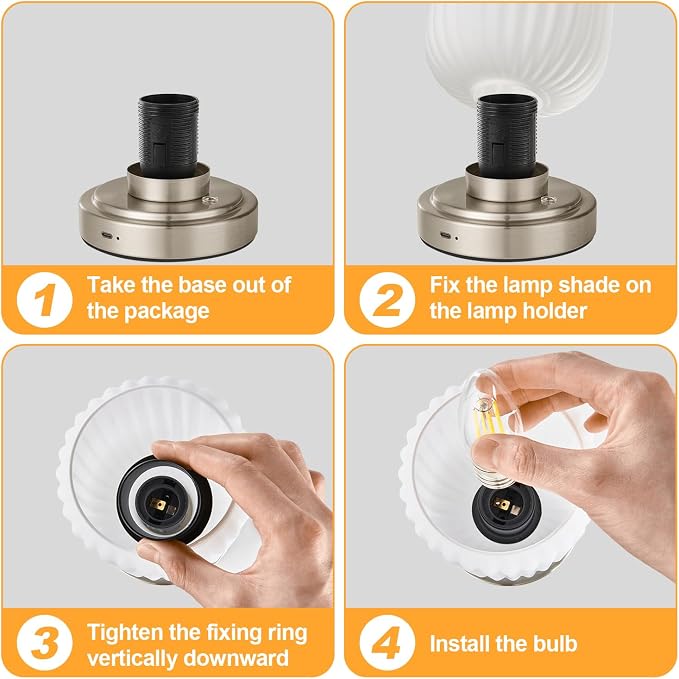 1 Take the base out of the package

2 Fix the lamp shade on the lamp holder

3 Tighten the fixing ring vertically downward

4 Install the bulb