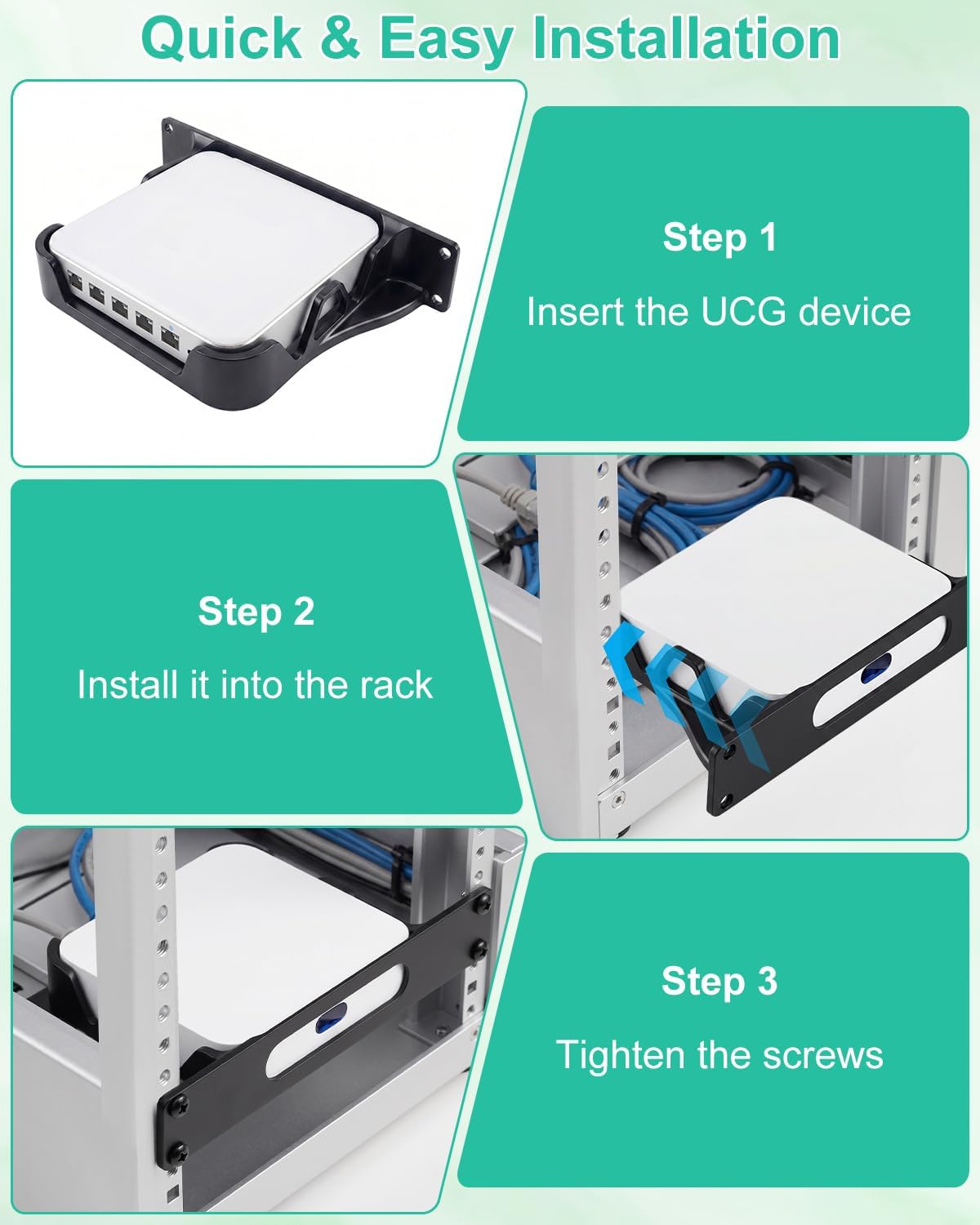 Quick & Easy Installation

Step 1

Insert the UCG device

Step 2

Install it into the rack

Step 3

Tighten the screws