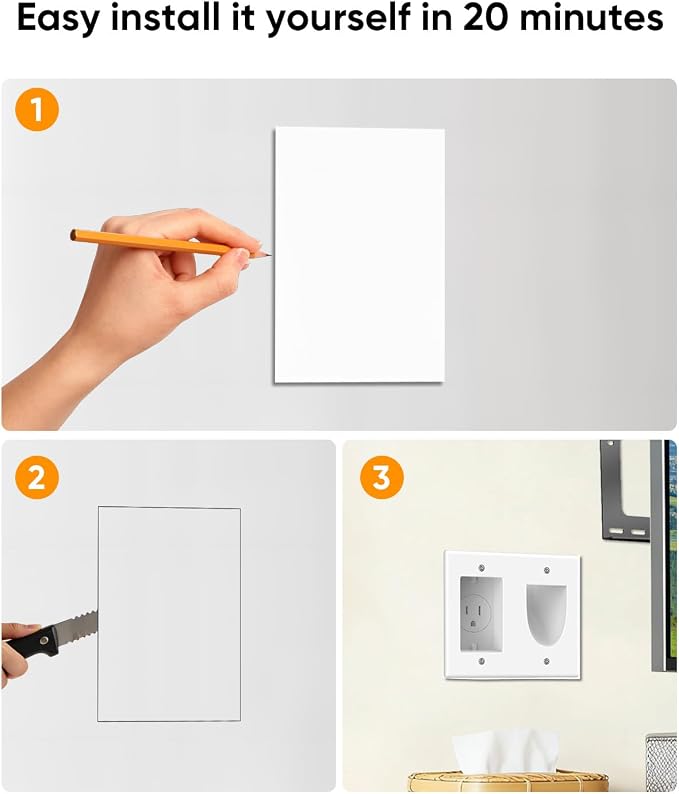 Easy install it yourself in 20 minutes

1

2

3