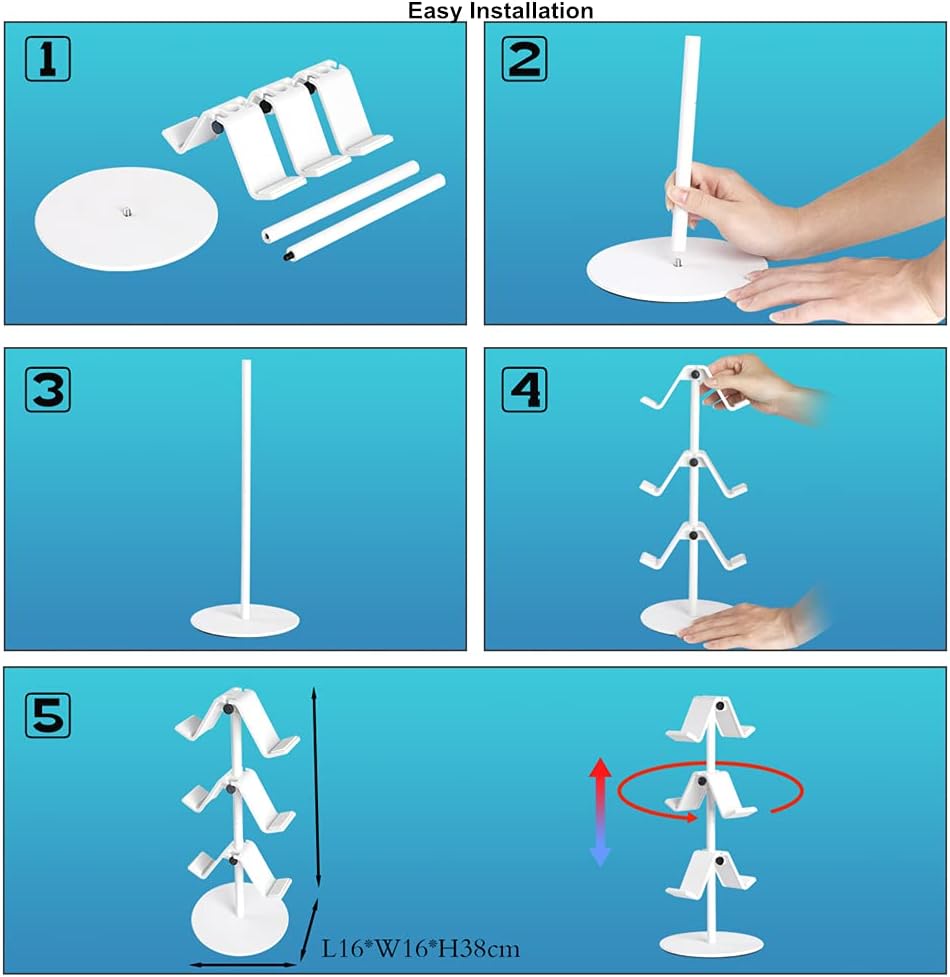 Easy Installation

1

2

3

4

5

L16*W16*H38cm